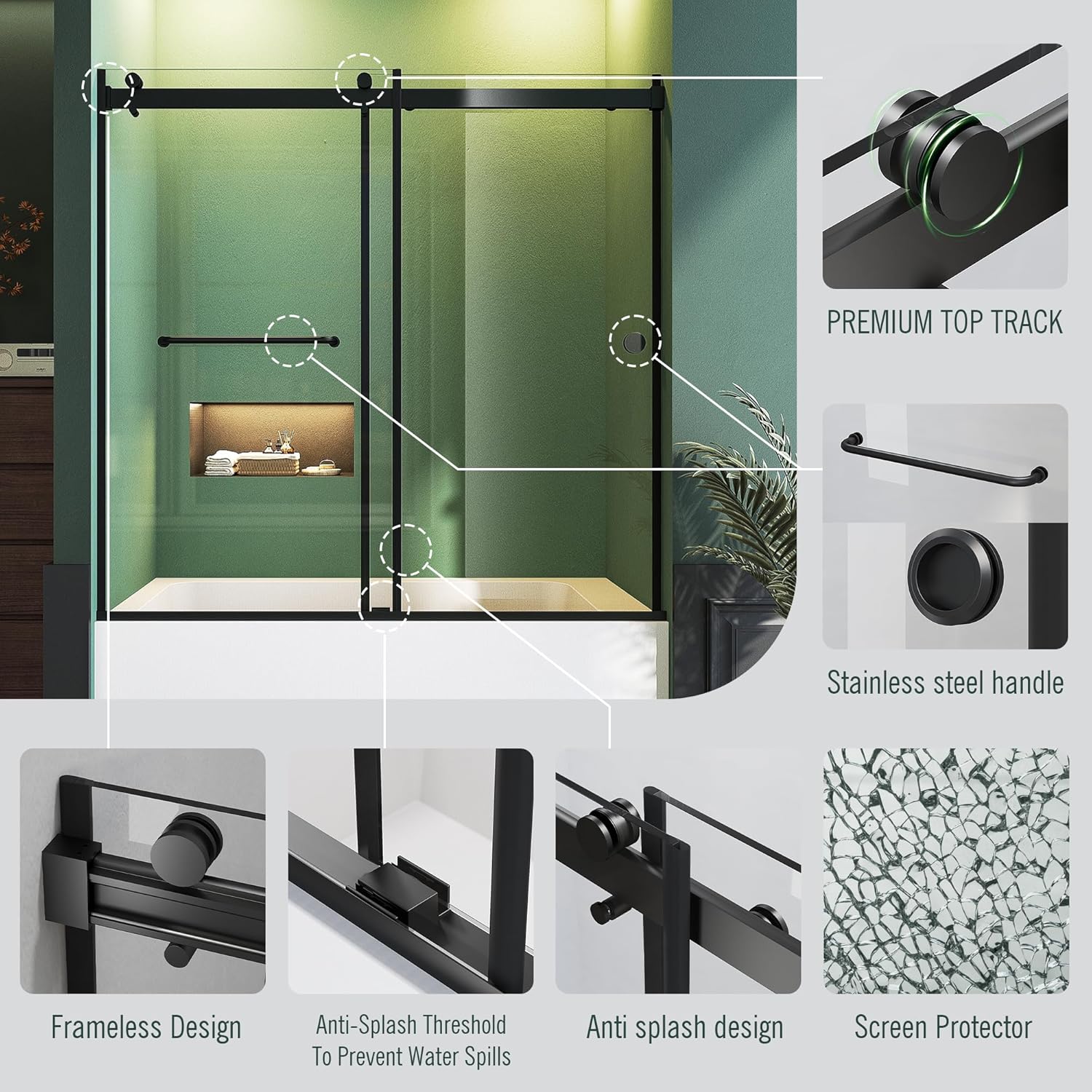 PREMIUM TOP TRACK

Stainless steel handle

Frameless Design

Anti-Splash Threshold To Prevent Water Spills

Anti splash design

Screen Protector